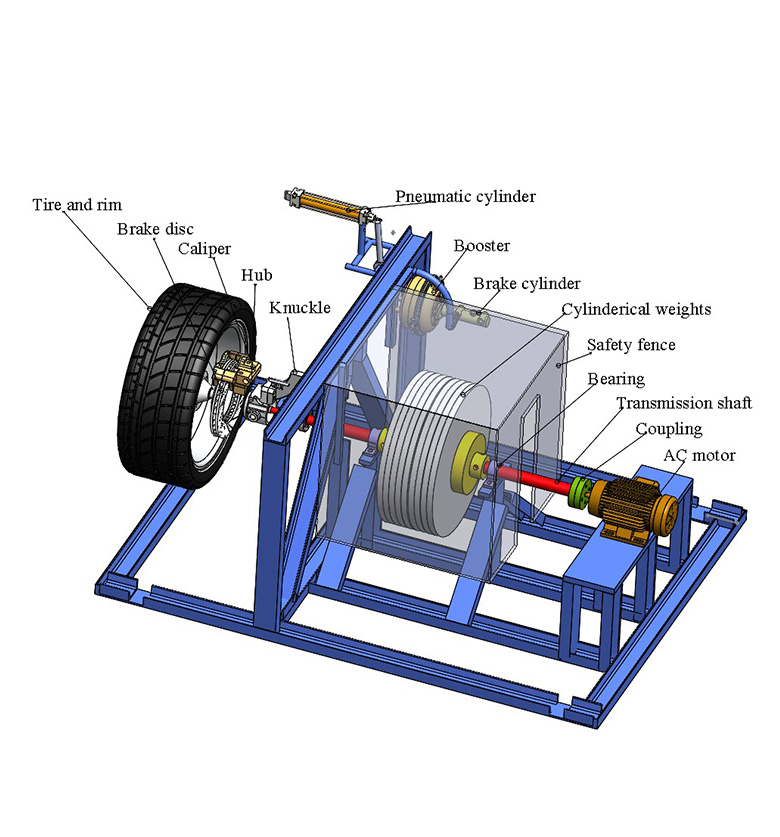 Tire and rim
Brake disc
Caliper
Hub
Knuckle
Pneumatic cylinder
Booster
Brake cylinder
Cylinderical weights
Safety fence
Bearing
Transmission shaft
Coupling
AC motor